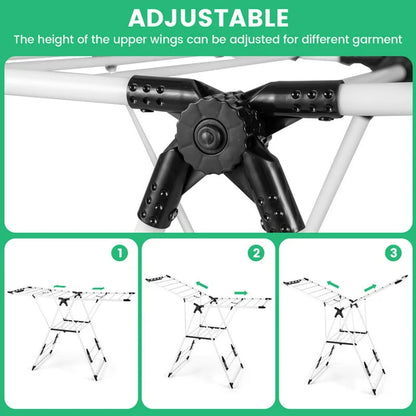 ADJUSTABLE

The height of the upper wings can be adjusted for different garment

1

2

3