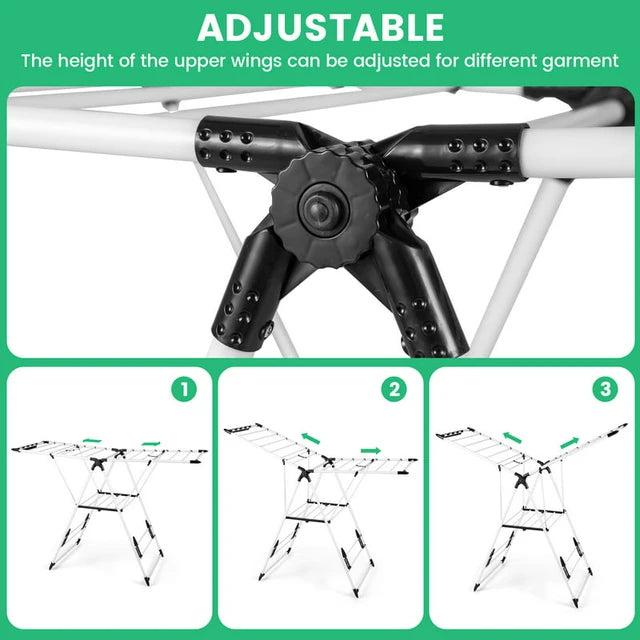 ADJUSTABLE

The height of the upper wings can be adjusted for different garment

1

2

3